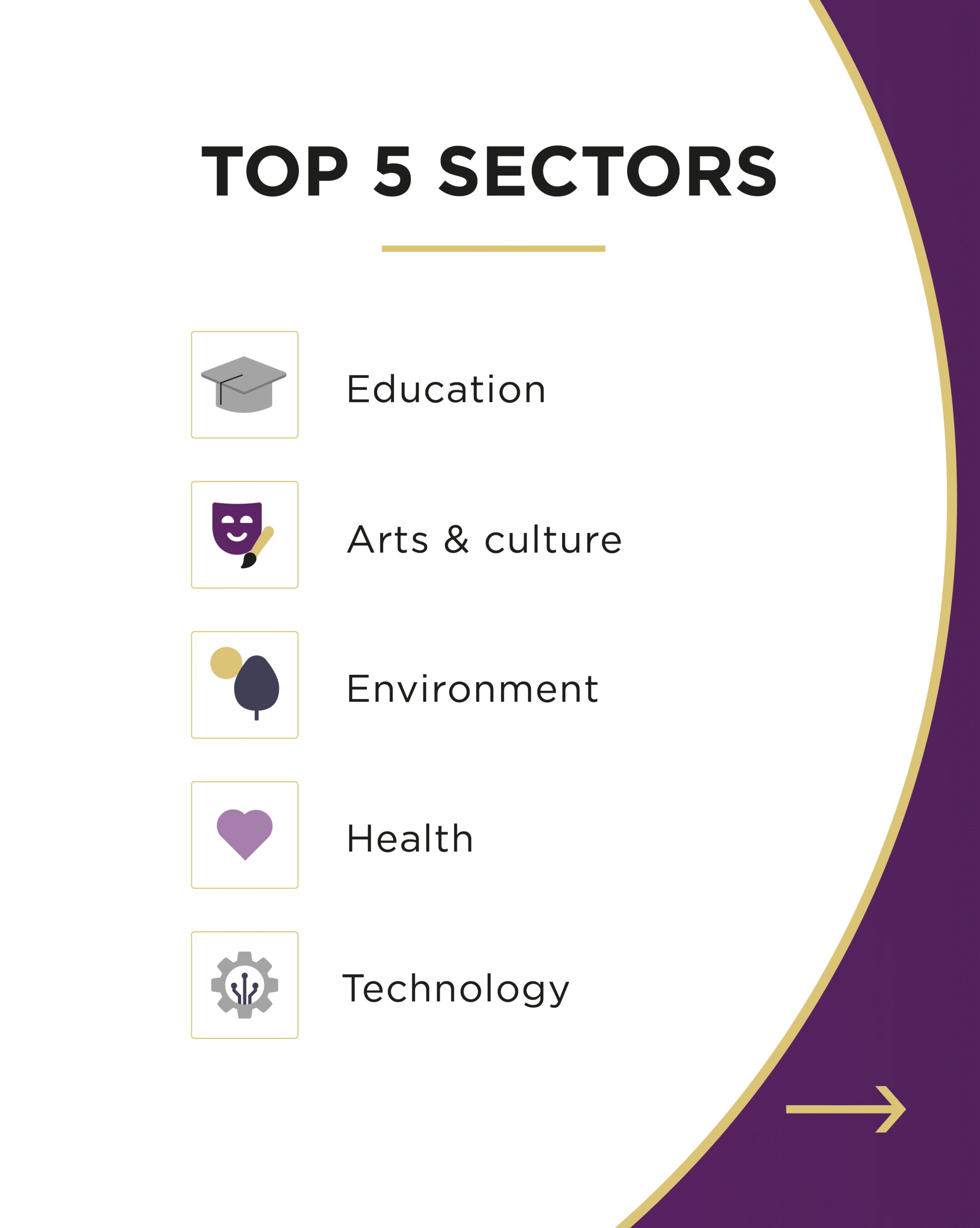 TOP 5 SECTORS

Education

Arts & culture

Environment

Health

Technology